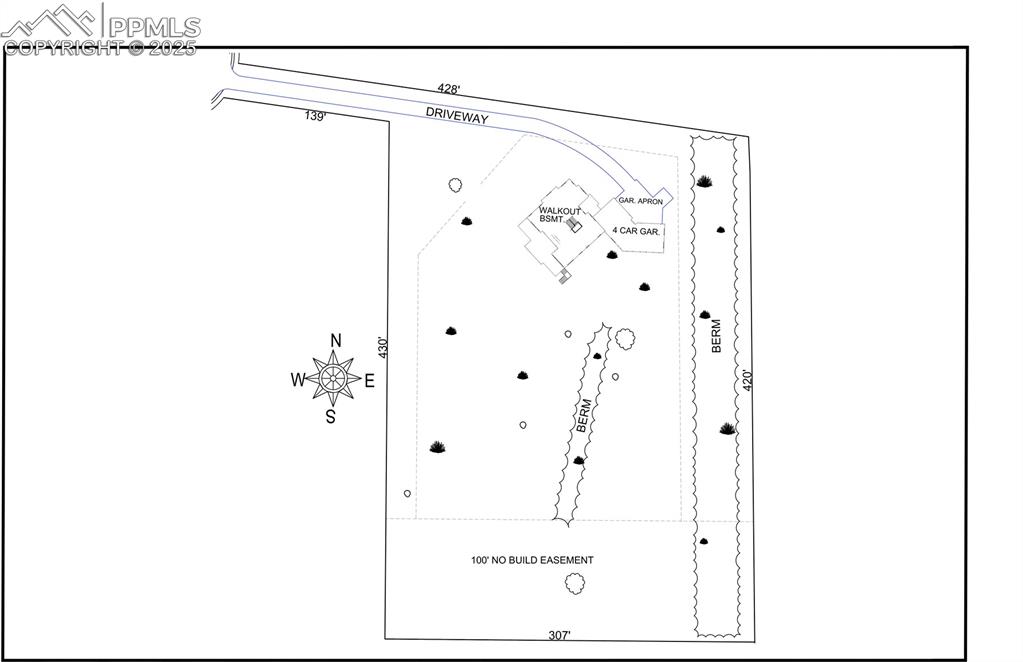 PPMLS
COPYRIGHT © 2025

428'
DRIVEWAY
139'

GAR. APRON
WALKOUT BSMT.
4 CAR GAR.

N
W
E
S

430'
BERM
BERM
420'

100' NO BUILD EASEMENT

307'